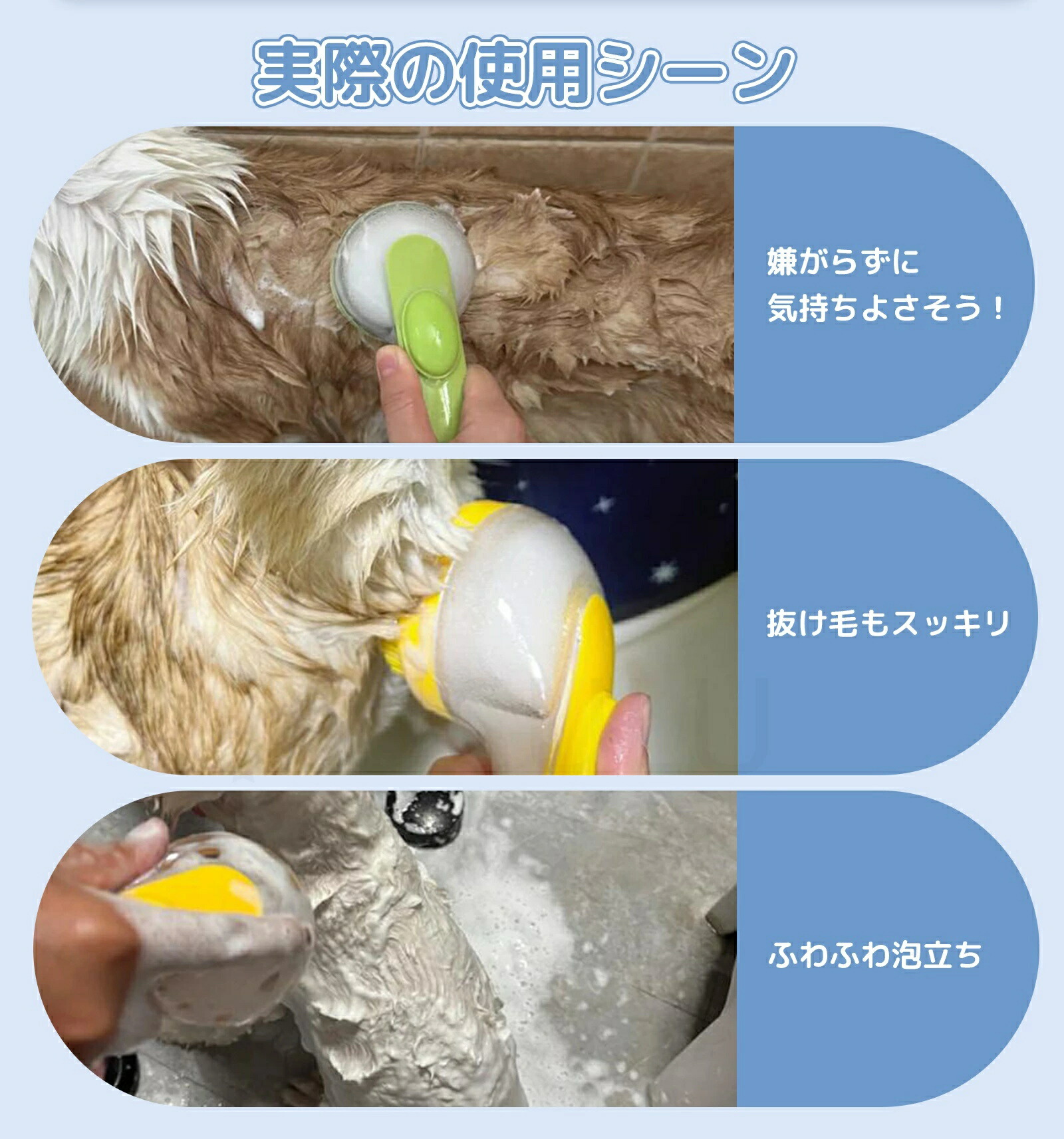 実際の使用シーン

嫌がらずに
気持ちよさそう！

抜け毛もスッキリ

ふわふわ泡立ち