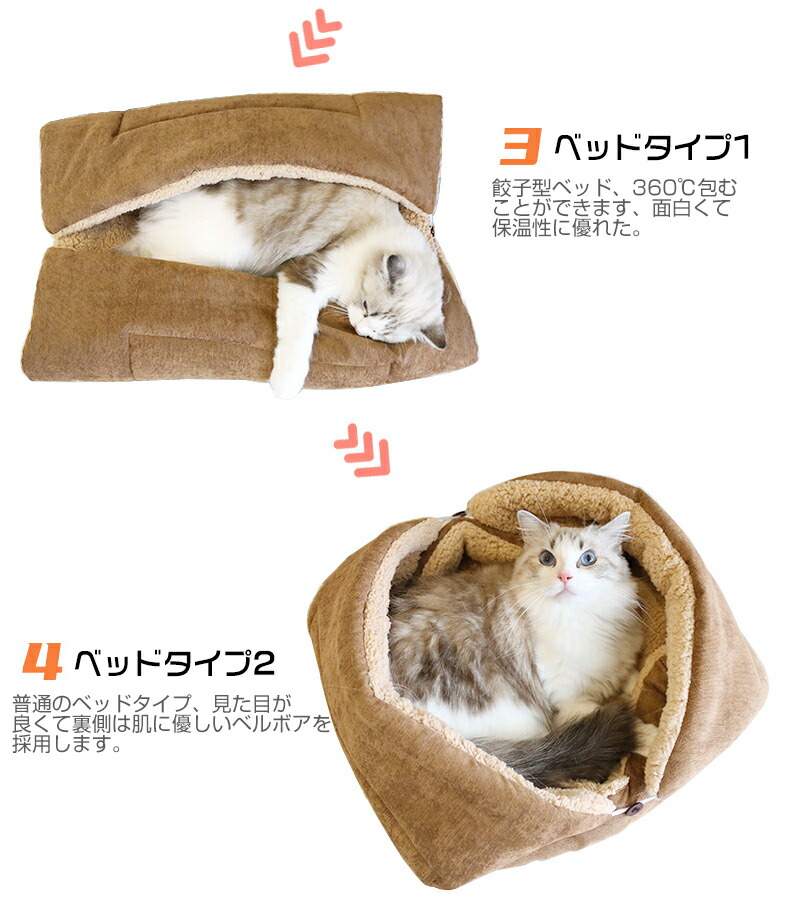 3 ベッドタイプ1

餃子型ベッド、360℃包むことができます、面白くて保温性に優れた。

4 ベッドタイプ2

普通のベッドタイプ、見た目が良くて裏側は肌に優しいベルボアを採用します。