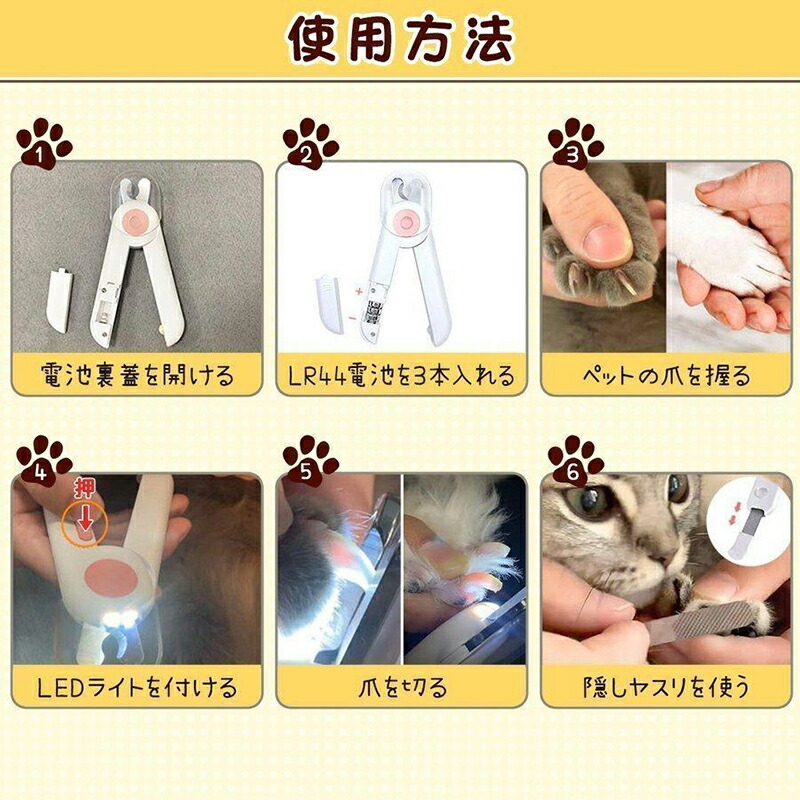 使用方法

1
電池裏蓋を開ける

2
+
-
LR44電池を3本入れる

3
ペットの爪を握る

4
押
LEDライトを付ける

5
爪を切る

6
隠しヤスリを使う