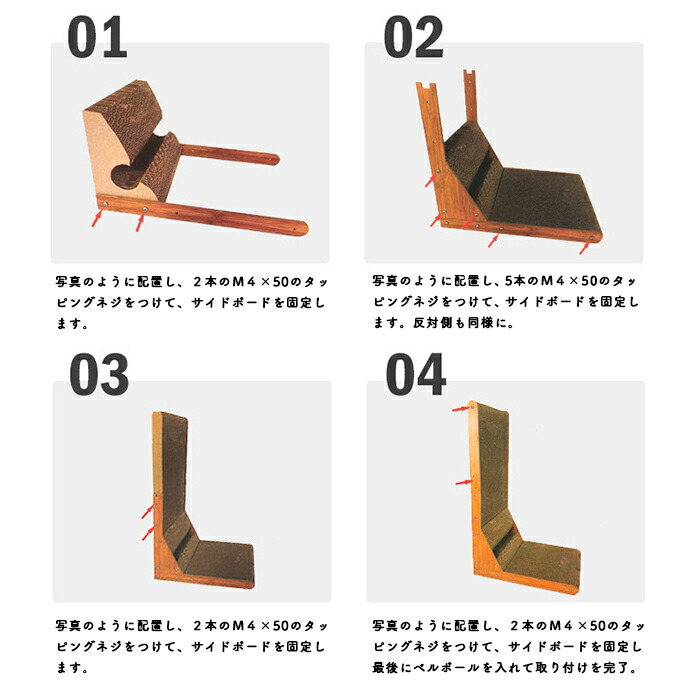 01

写真のように配置し、２本のＭ４×50のタッピングネジをつけて、サイドボードを固定します。

02

写真のように配置し、5本のＭ４×50のタッピングネジをつけて、サイドボードを固定します。反対側も同様に。

03

写真のように配置し、２本のＭ４×50のタッピングネジをつけて、サイドボードを固定します。

04

写真のように配置し、２本のＭ４×50のタッピングネジをつけて、サイドボードを固定し最後にベルボールを入れて取り付けを完了。