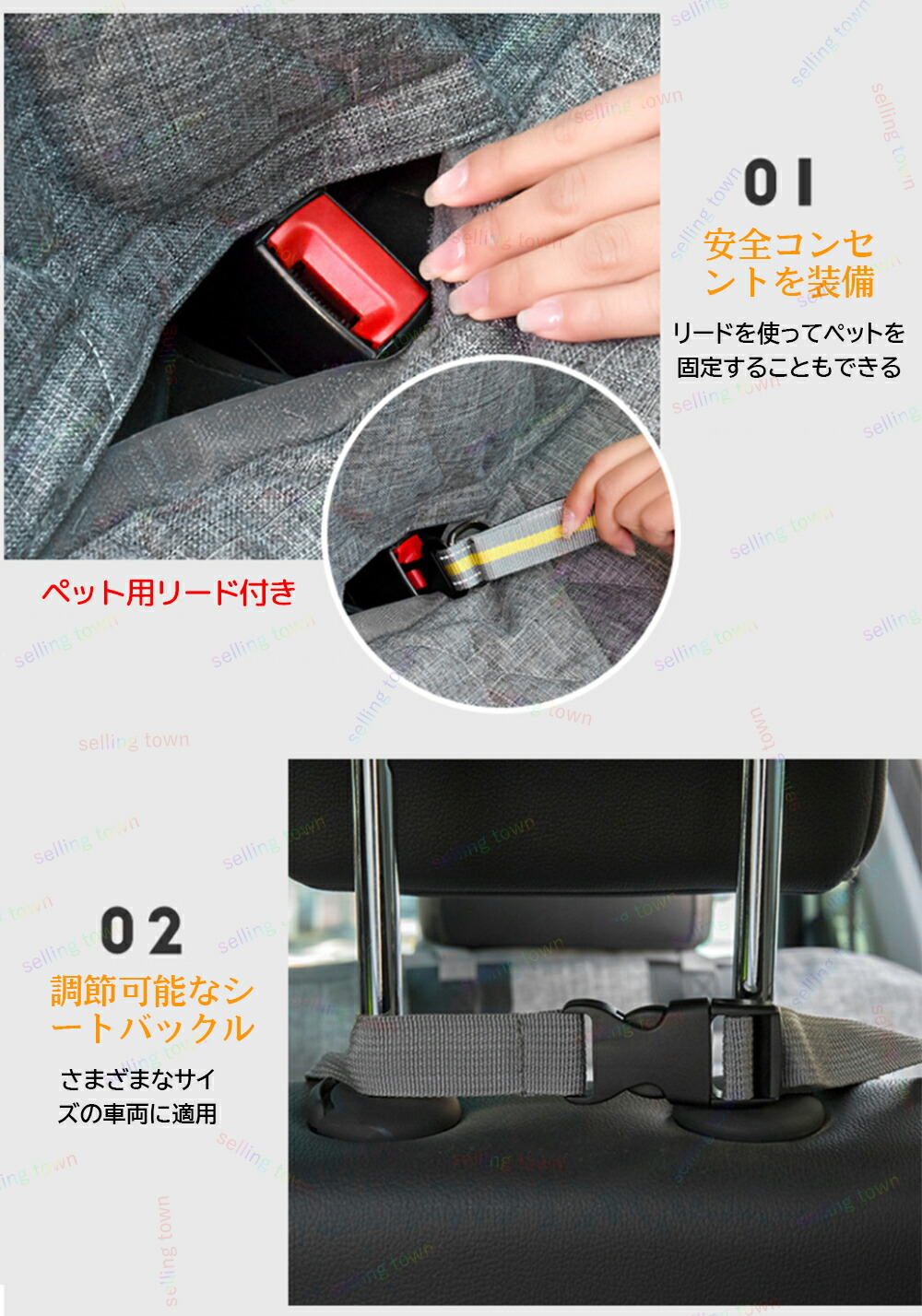 01
安全コンセントを装備
リードを使ってペットを固定することもできる

ペット用リード付き

02
調節可能なシートバックル
さまざまなサイズの車両に適用

selling town