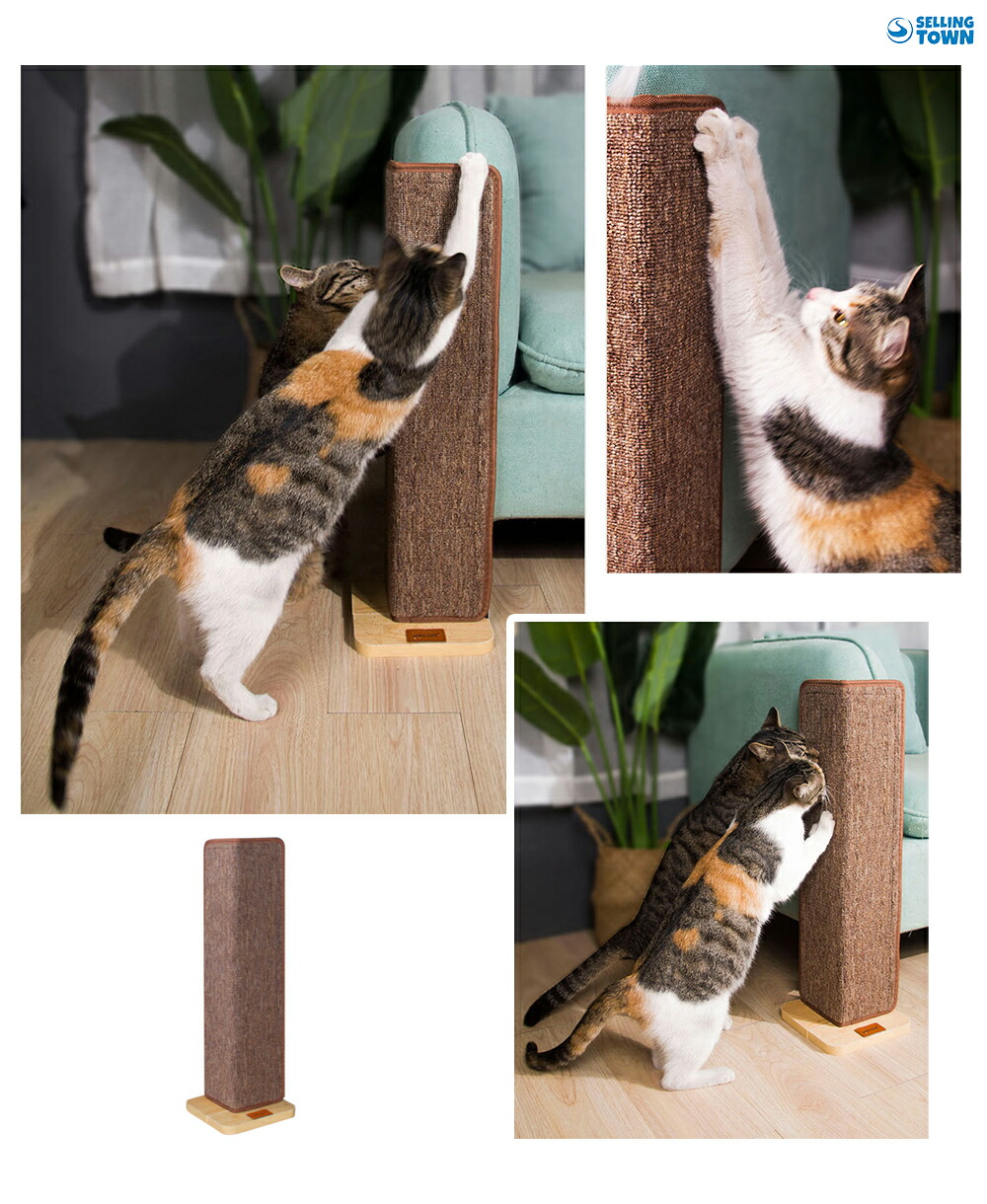 SELLING TOWN