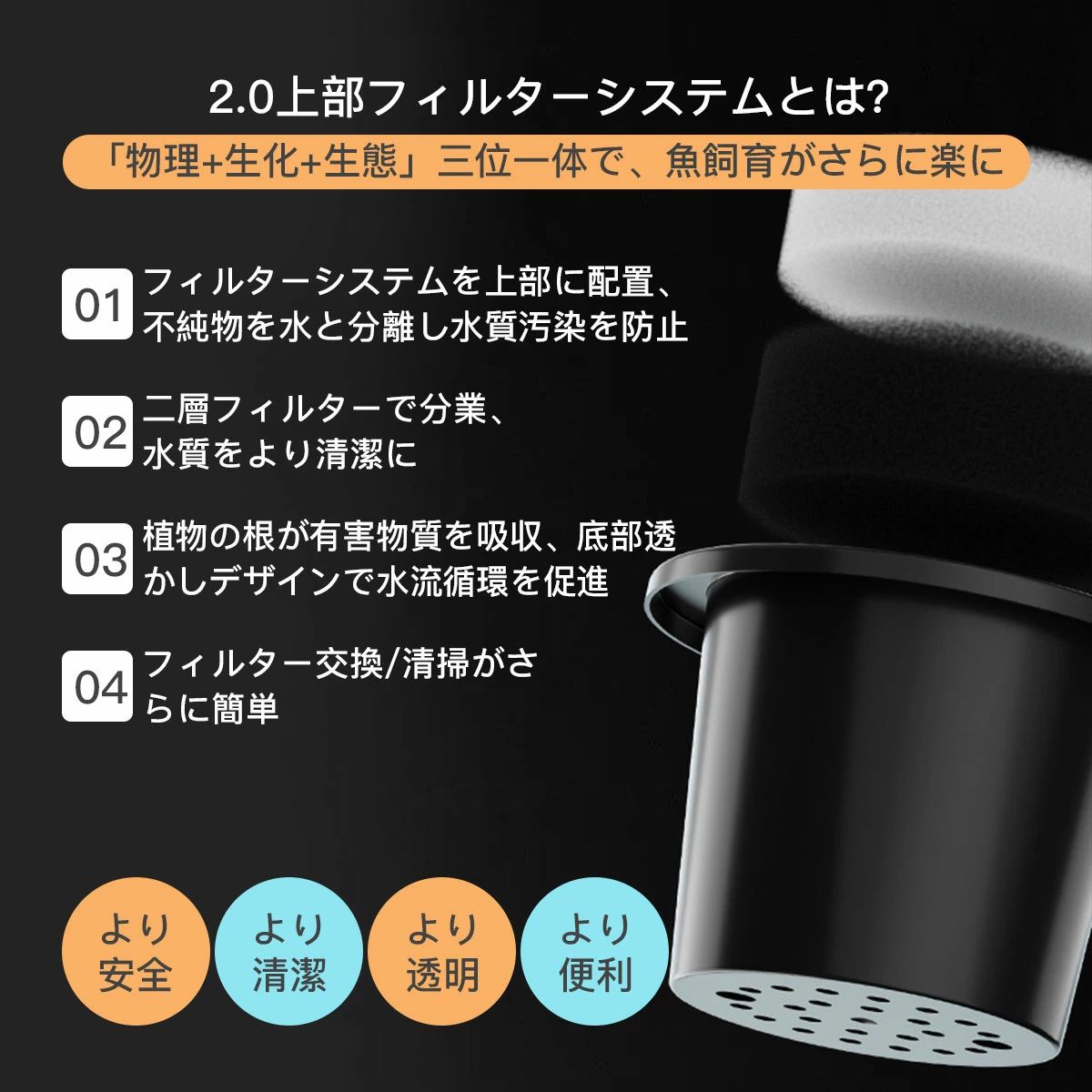 2.0上部フィルターシステムとは?

「物理+生化+生態」三位一体で、魚飼育がさらに楽に

01 フィルターシステムを上部に配置、不純物を水と分離し水質汚染を防止

02 二層フィルターで分業、水質をより清潔に

03 植物の根が有害物質を吸収、底部透かしデザインで水流循環を促進

04 フィルター交換/清掃がさらに簡単

より安全

より清潔

より透明

より便利