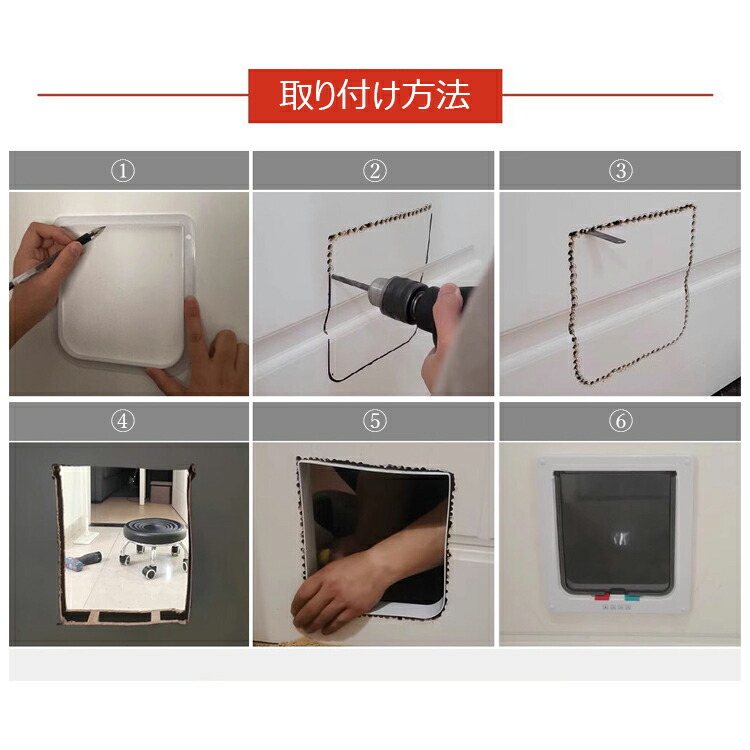 取り付け方法

①

②

③

④

⑤

⑥