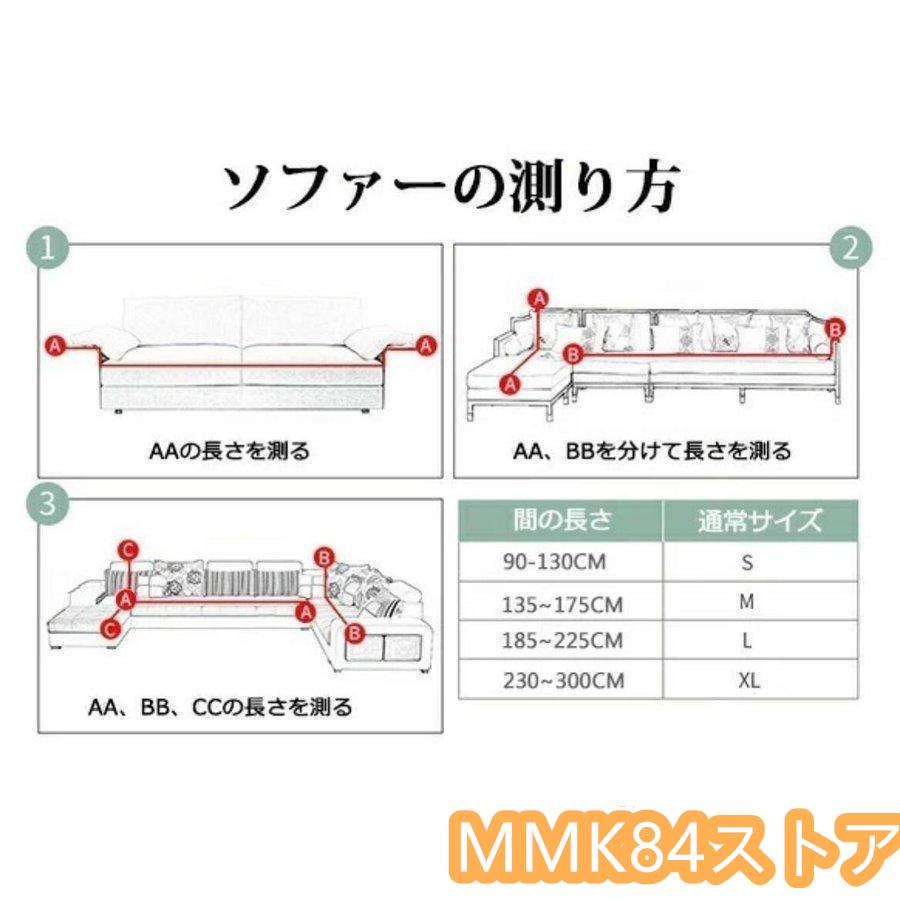 ソファーの測り方

1

A A

AAの長さを測る

2

A B B A

AA、BBを分けて長さを測る

3

C B A A C B

AA、BB、CCの長さを測る

| 間の長さ | 通常サイズ |
|---|---|
| 90-130CM | S |
| 135~175CM | M |
| 185~225CM | L |
| 230~300CM | XL |

MMK84ストア