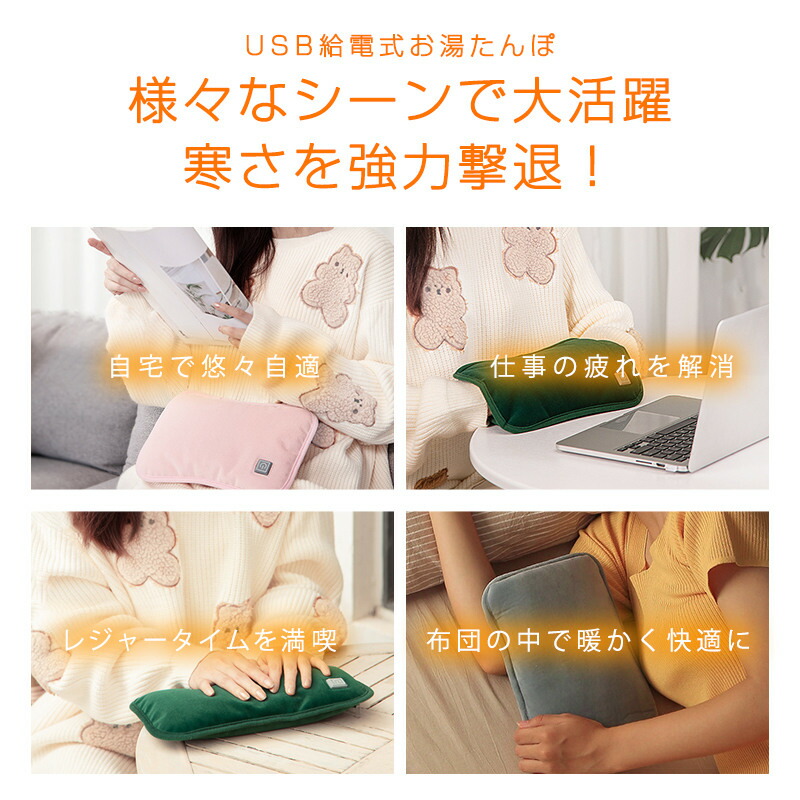 USB給電式お湯たんぽ
様々なシーンで大活躍
寒さを強力撃退！

自宅で悠々自適

仕事の疲れを解消

レジャータイムを満喫

布団の中で暖かく快適に