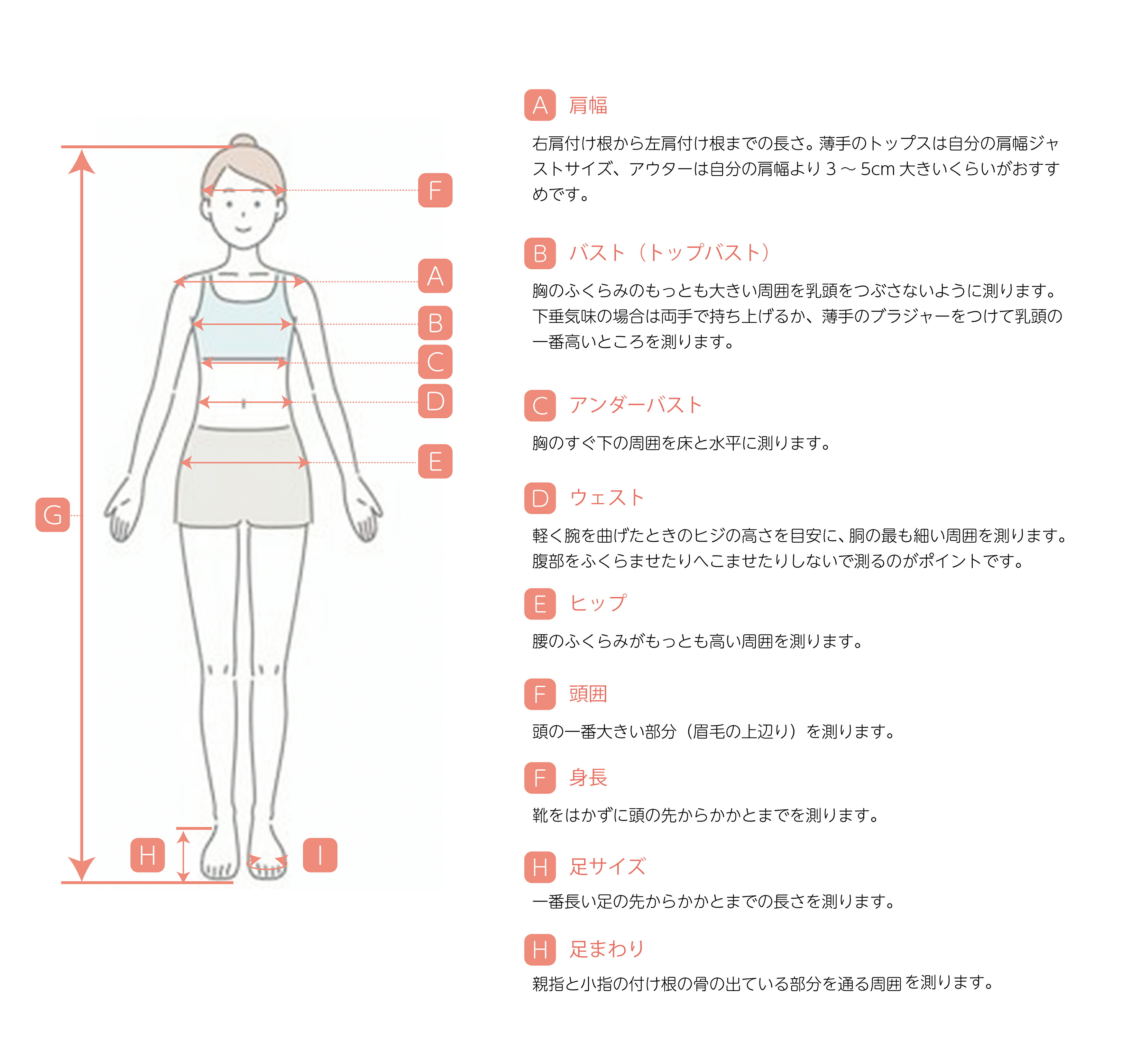 F

A

B

C

D

E

G

H

I

A 肩幅

右肩付け根から左肩付け根までの長さ。薄手のトップスは自分の肩幅ジャストサイズ、アウターは自分の肩幅より 3 ～ 5cm 大きいくらいがおすすめです。

B バスト（トップバスト）

胸のふくらみのもっとも大きい周囲を乳頭をつぶさないように測ります。下垂気味の場合は両手で持ち上げるか、薄手のブラジャーをつけて乳頭の一番高いところを測ります。

C アンダーバスト

胸のすぐ下の周囲を床と水平に測ります。

D ウェスト

軽く腕を曲げたときのヒジの高さを目安に、胴の最も細い周囲を測ります。腹部をふくらませたりへこませたりしないで測るのがポイントです。

E ヒップ

腰のふくらみがもっとも高い周囲を測ります。

F 頭囲

頭の一番大きい部分（眉毛の上辺り）を測ります。

F 身長

靴をはかずに頭の先からかかとまでを測ります。

H 足サイズ

一番長い足の先からかかとまでの長さを測ります。

H 足まわり

親指と小指の付け根の骨の出ている部分を通る周囲を測ります。