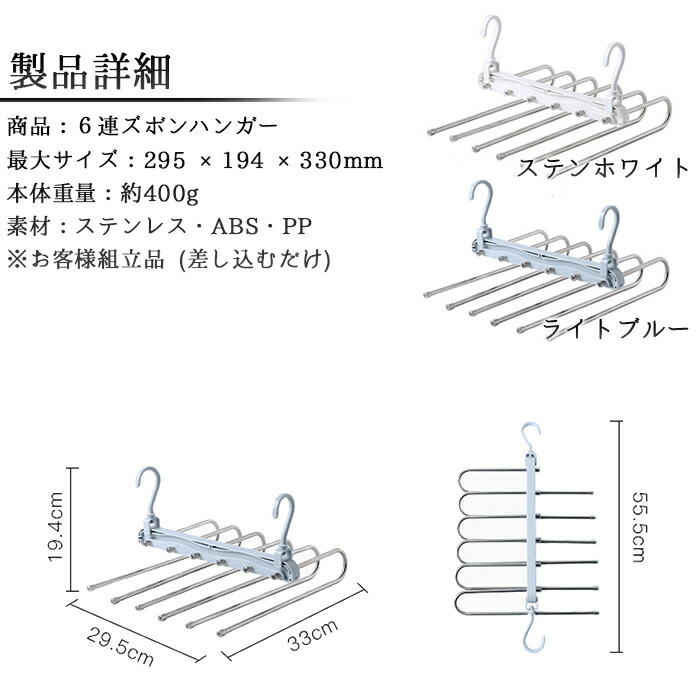 製品詳細

商品：6連ズボンハンガー
最大サイズ：295 × 194 × 330mm
本体重量：約400g
素材：ステンレス・ABS・PP
※お客様組立品 (差し込むだけ)

ステンホワイト

ライトブルー

19.4cm
29.5cm
33cm

55.5cm