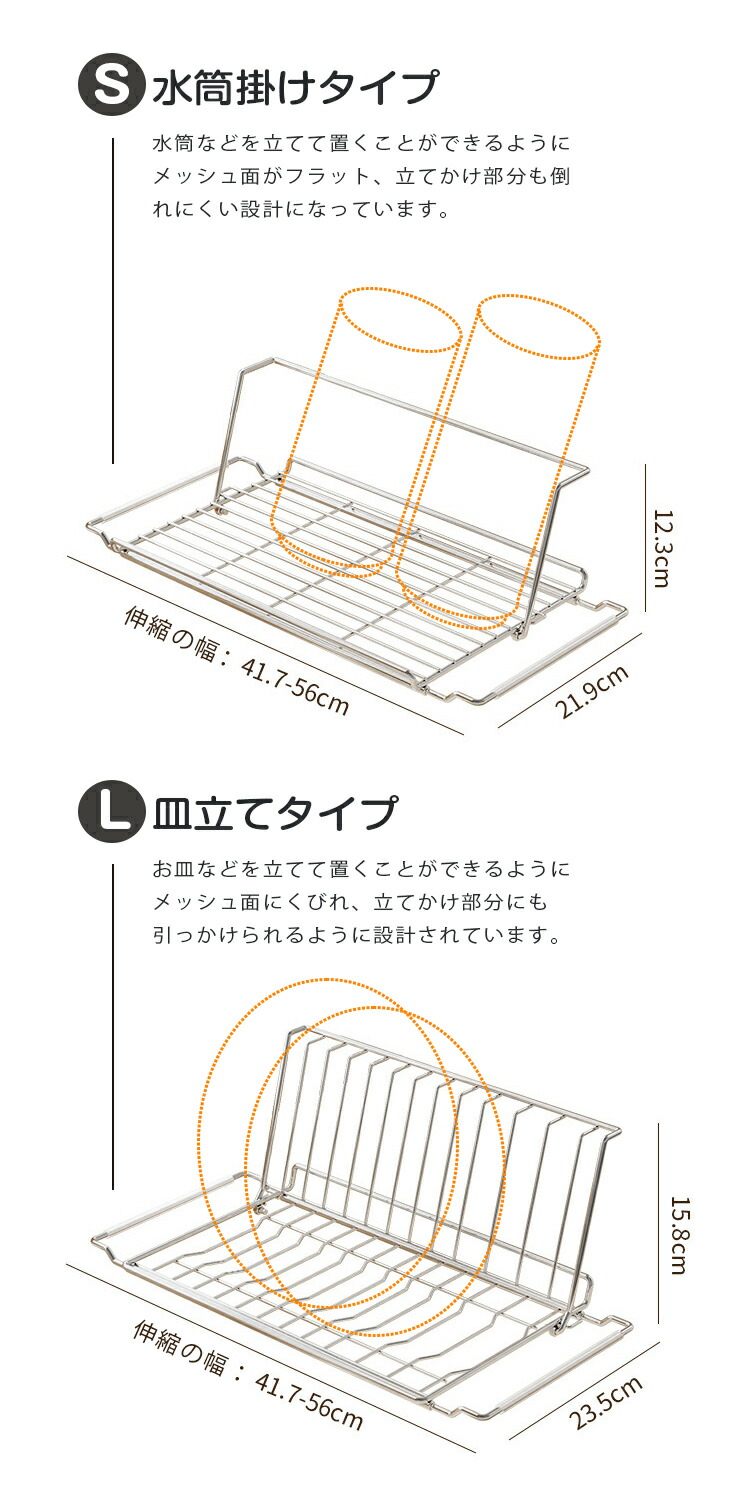 S 水筒掛けタイプ

水筒などを立てて置くことができるようにメッシュ面がフラット、立てかけ部分も倒れにくい設計になっています。

12.3cm

伸縮の幅：41.7-56cm

21.9cm

L 皿立てタイプ

お皿などを立てて置くことができるようにメッシュ面にくびれ、立てかけ部分にも引っかけられるように設計されています。

15.8cm

伸縮の幅：41.7-56cm

23.5cm