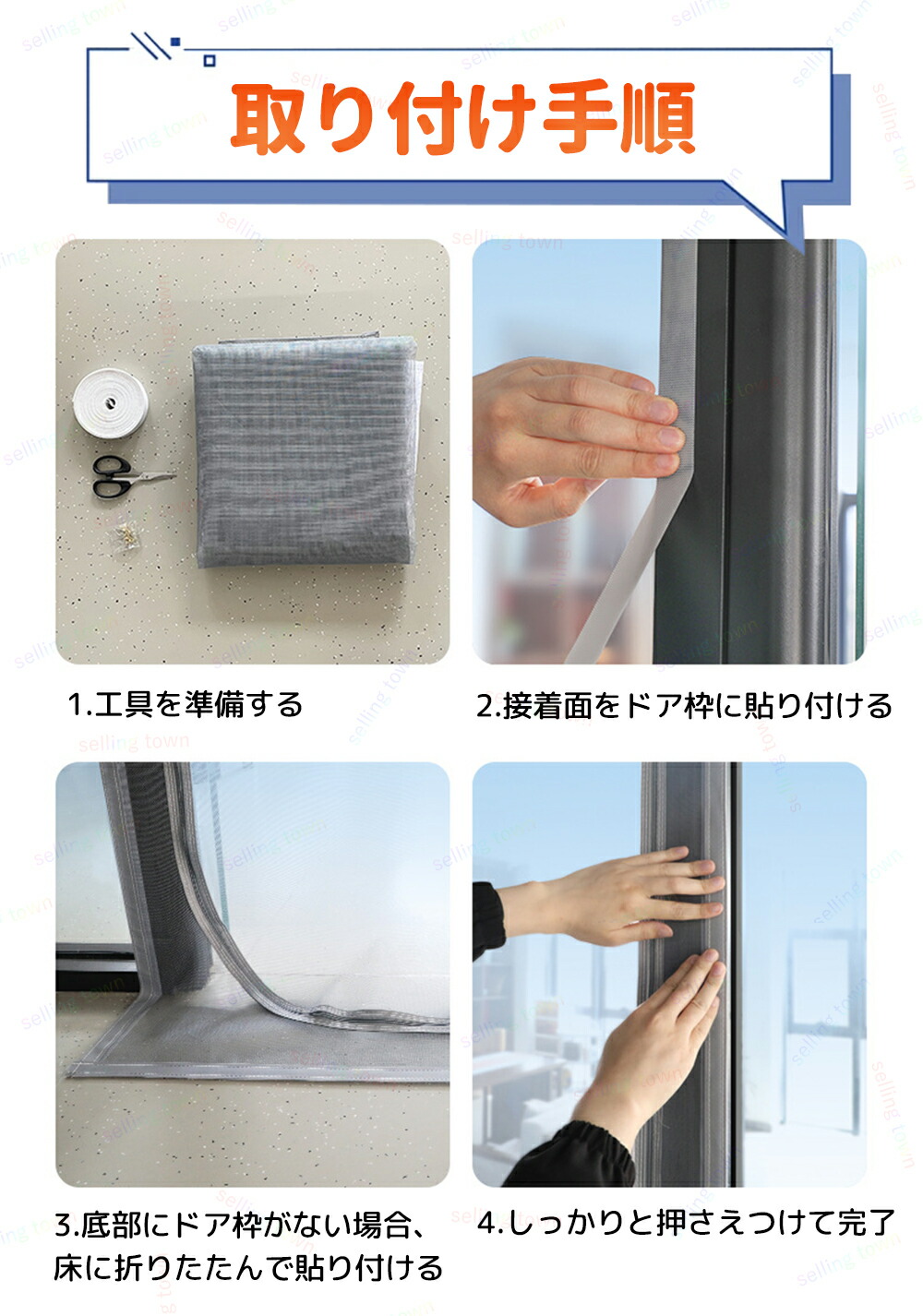 取り付け手順

1.工具を準備する

2.接着面をドア枠に貼り付ける

3.底部にドア枠がない場合、床に折りたたんで貼り付ける

4.しっかりと押さえつけて完了

selling town