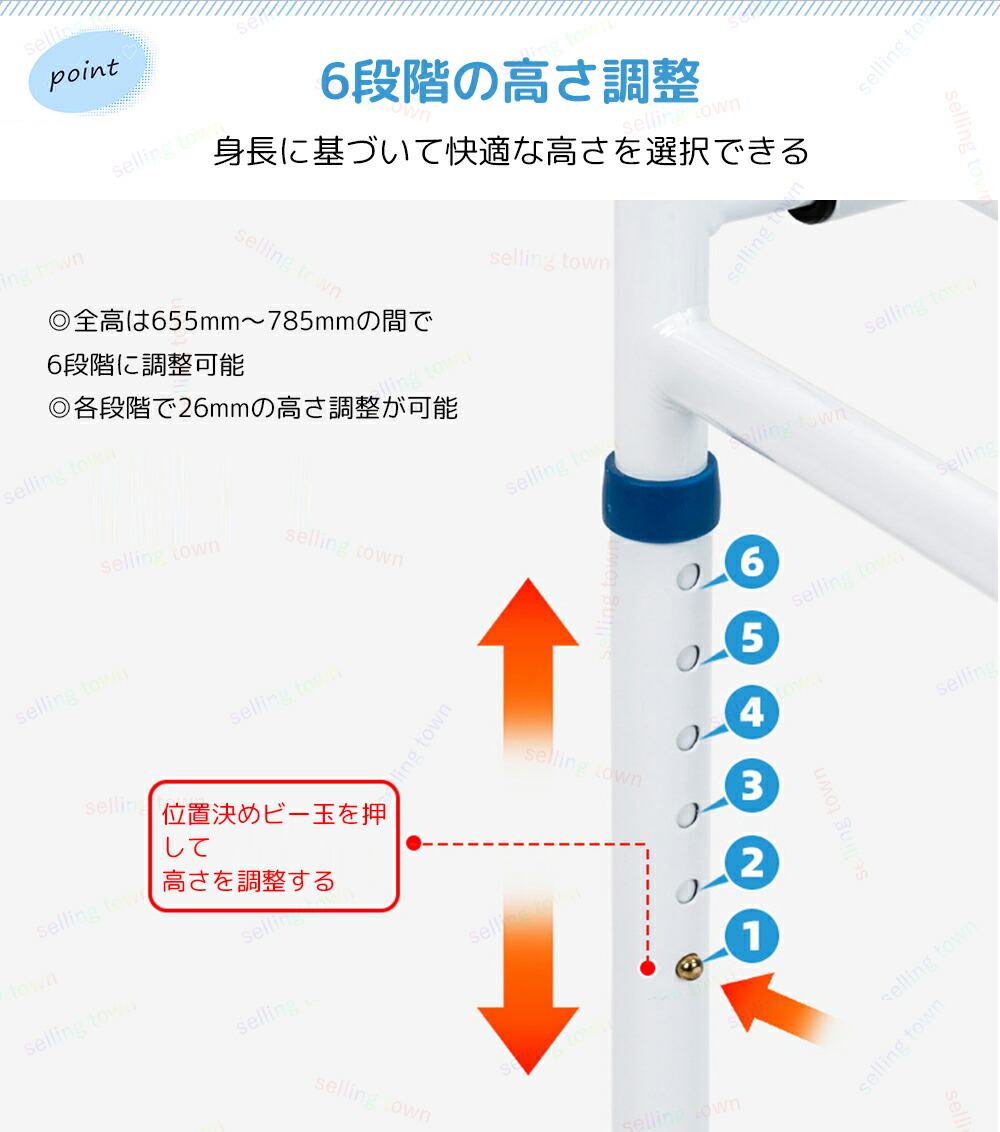 point

6段階の高さ調整

身長に基づいて快適な高さを選択できる

◎全高は655mm～785mmの間で
6段階に調整可能
◎各段階で26mmの高さ調整が可能

6
5
4
3
2
1

位置決めビー玉を押して
高さを調整する

selling town