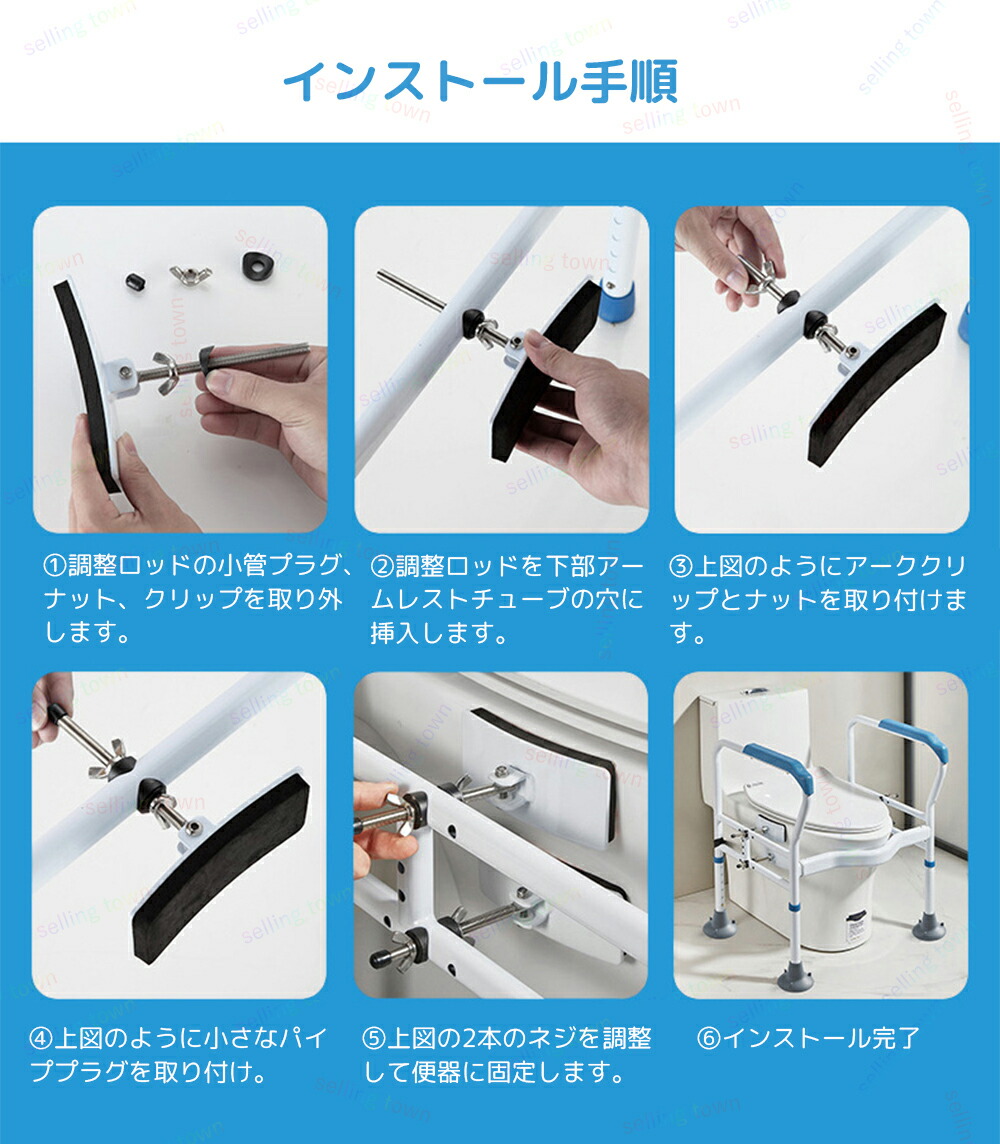 インストール手順

①調整ロッドの小管プラグ、ナット、クリップを取り外します。

②調整ロッドを下部アームレストチューブの穴に挿入します。

③上図のようにアーククリップとナットを取り付けます。

④上図のように小さなパイププラグを取り付け。

⑤上図の2本のネジを調整して便器に固定します。

⑥インストール完了

selling town