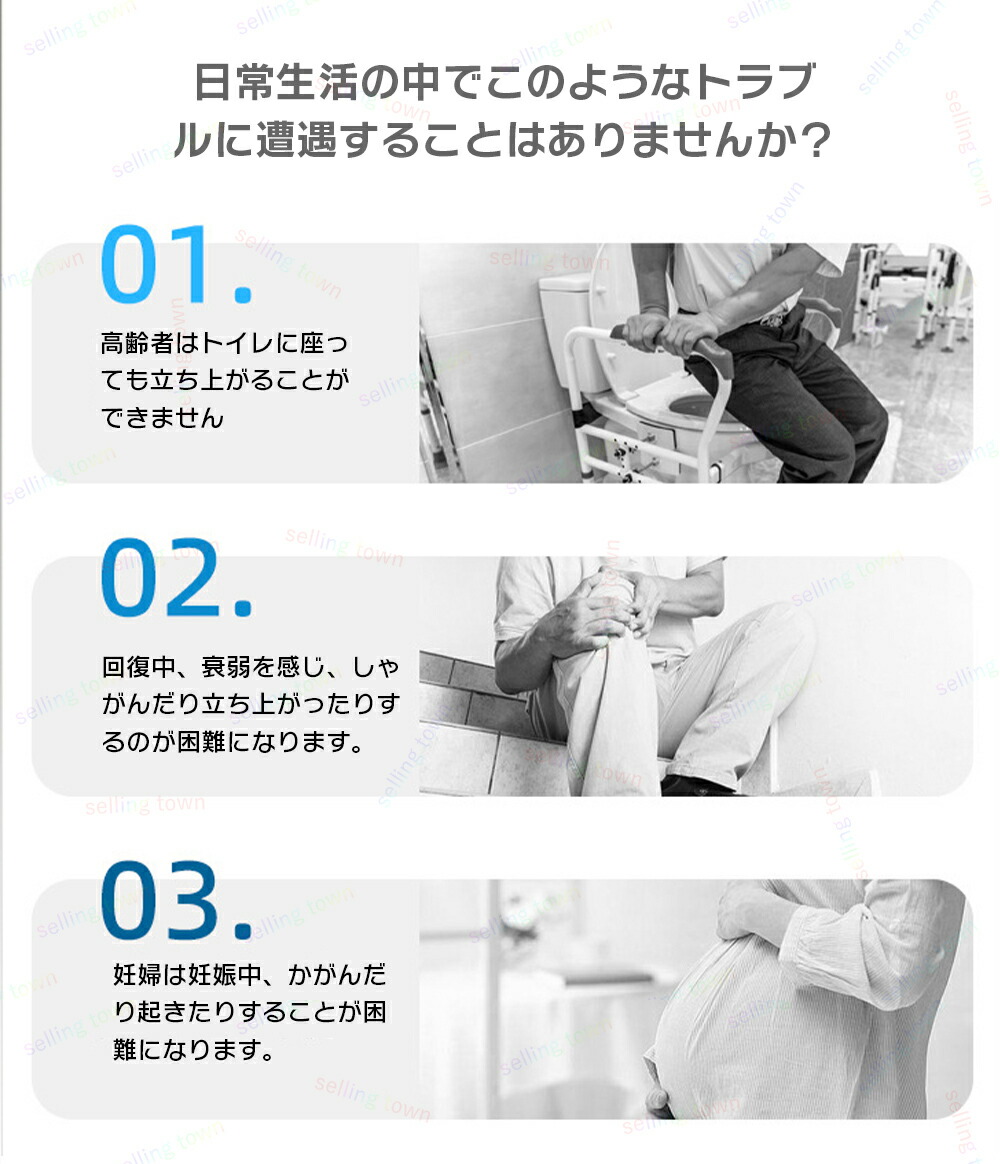 日常生活の中でこのようなトラブルに遭遇することはありませんか?

01.

高齢者はトイレに座っても立ち上がることができません

02.

回復中、衰弱を感じ、しゃがんだり立ち上がったりするのが困難になります。

03.

妊婦は妊娠中、かがんだり起きたりすることが困難になります。

selling town