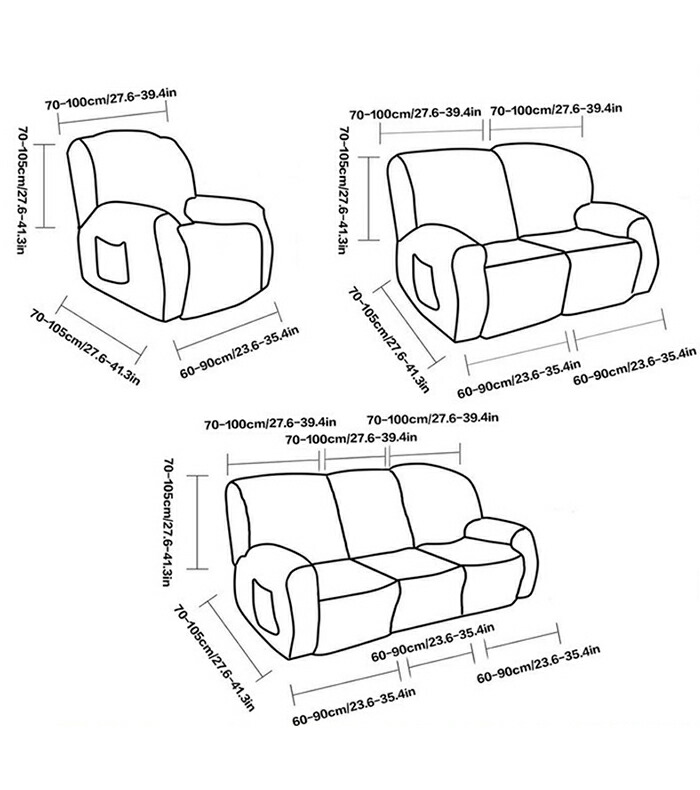 70-100cm/27.6-39.4in

70-105cm/27.6-41.3in

70-105cm/27.6-41.3in

60-90cm/23.6-35.4in

70-100cm/27.6-39.4in

70-100cm/27.6-39.4in

70-105cm/27.6-41.3in

70-105cm/27.6-41.3in

60-90cm/23.6-35.4in

60-90cm/23.6-35.4in

70-100cm/27.6-39.4in

70-100cm/27.6-39.4in

70-100cm/27.6-39.4in

70-105cm/27.6-41.3in

70-105cm/27.6-41.3in

60-90cm/23.6-35.4in

60-90cm/23.6-35.4in

60-90cm/23.6-35.4in