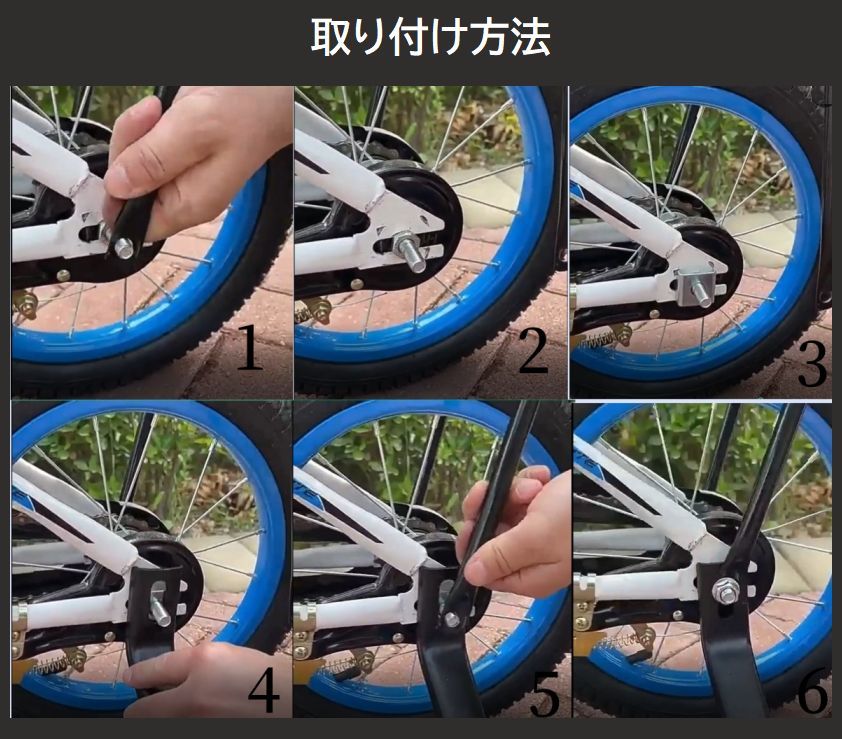 取り付け方法

1

2

3

4

5

6