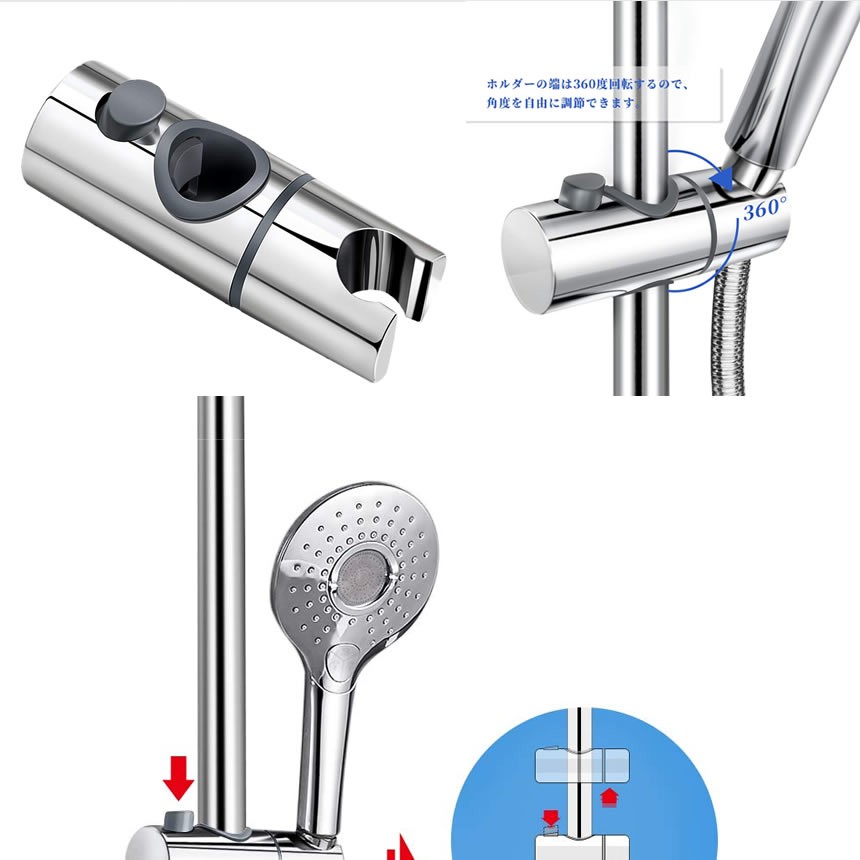 ホルダーの端は360度回転するので、角度を自由に調節できます。

360°