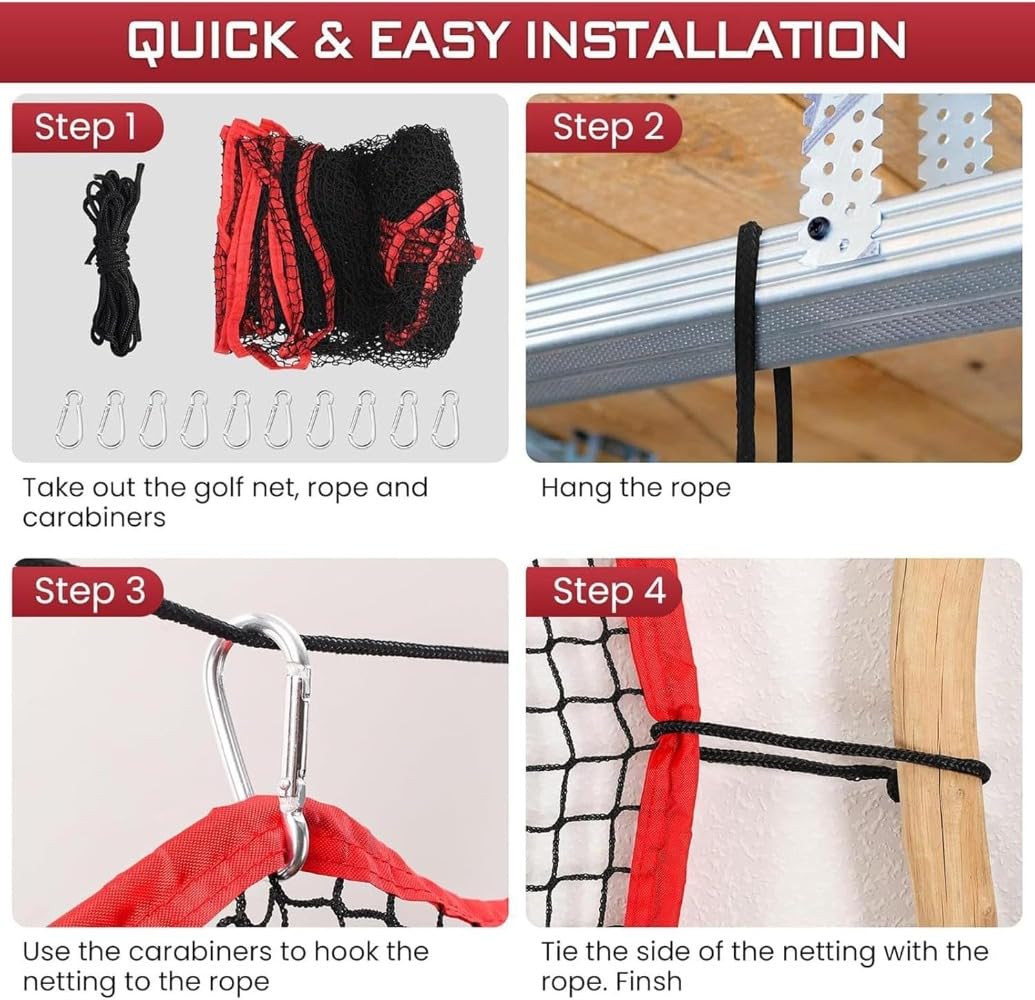 QUICK & EASY INSTALLATION

Step 1

Take out the golf net, rope and carabiners

Step 2

Hang the rope

Step 3

Use the carabiners to hook the netting to the rope

Step 4

Tie the side of the netting with the rope. Finsh