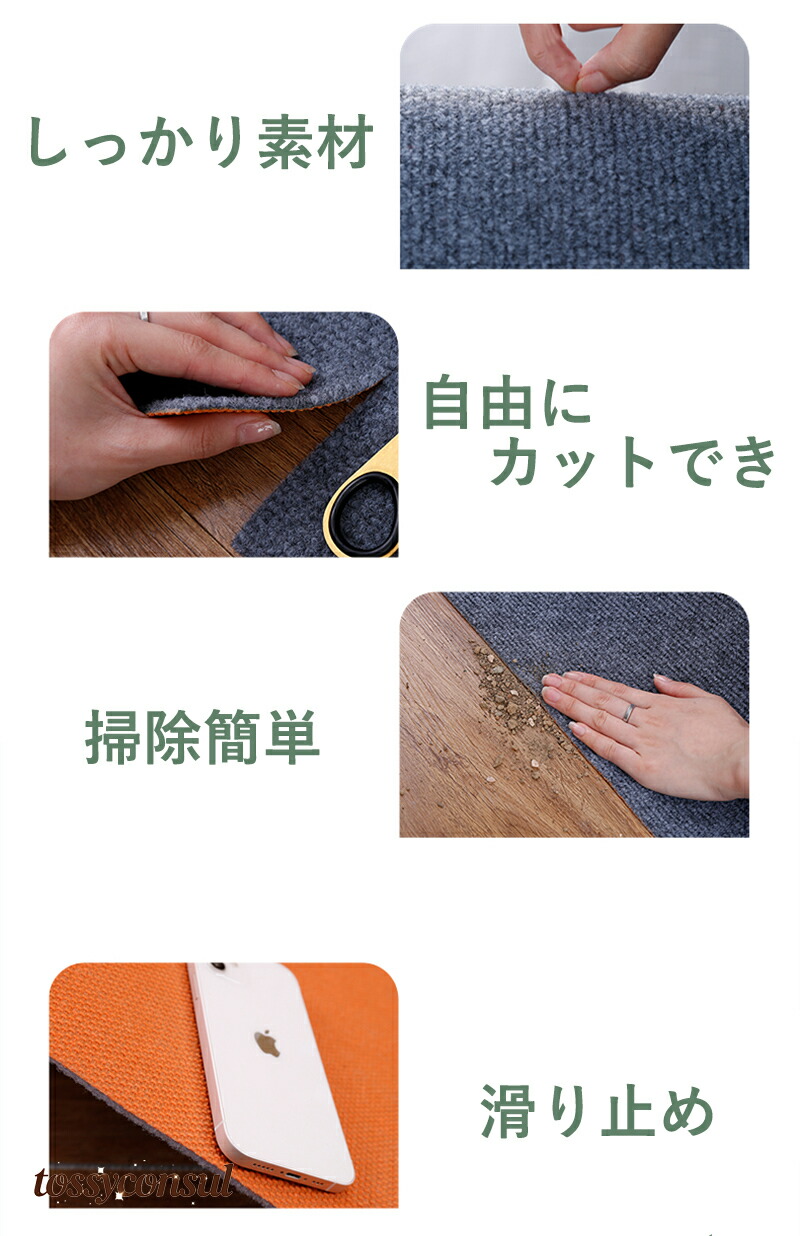 しっかり素材

自由に
カットでき

掃除簡単

滑り止め

tossyconsul