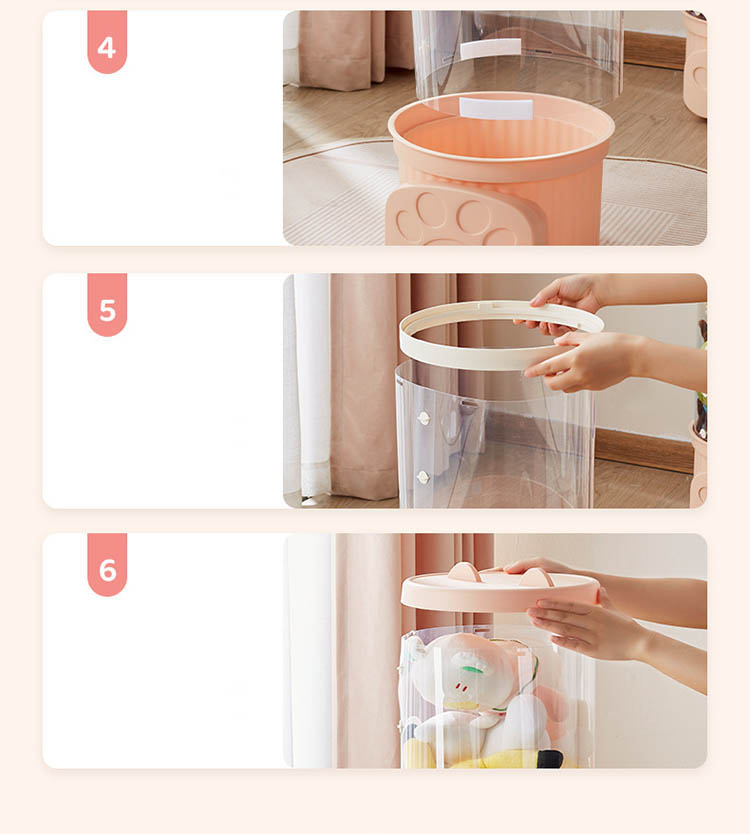 4

5

6