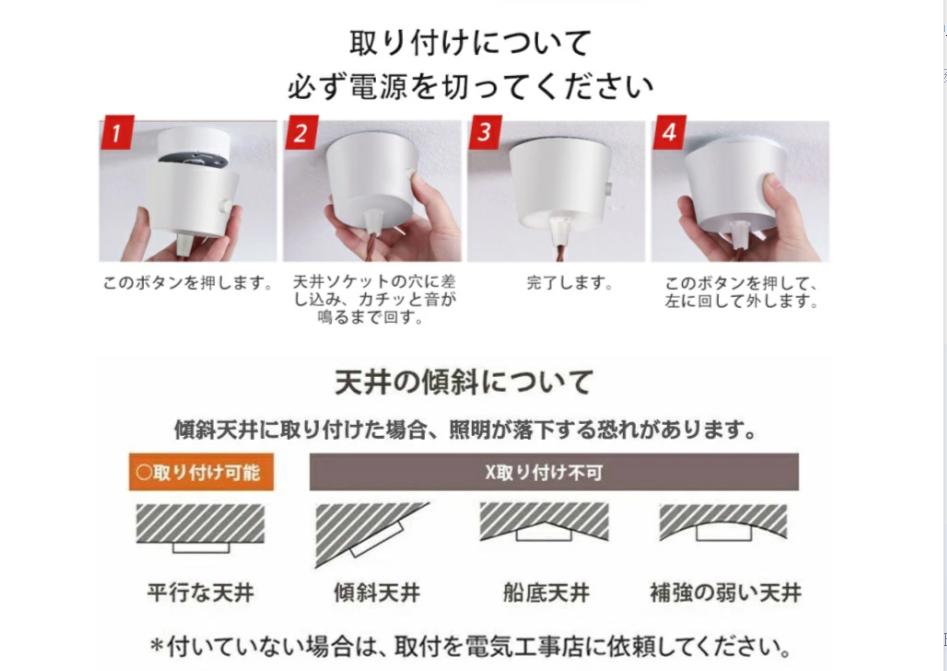 取り付けについて
必ず電源を切ってください

1
このボタンを押します。

2
天井ソケットの穴に差し込み、カチッと音が鳴るまで回す。

3
完了します。

4
このボタンを押して、左に回して外します。

天井の傾斜について

傾斜天井に取り付けた場合、照明が落下する恐れがあります。

○取り付け可能

X取り付け不可

平行な天井

傾斜天井

船底天井

補強の弱い天井

*付いていない場合は、取付を電気工事店に依頼してください。