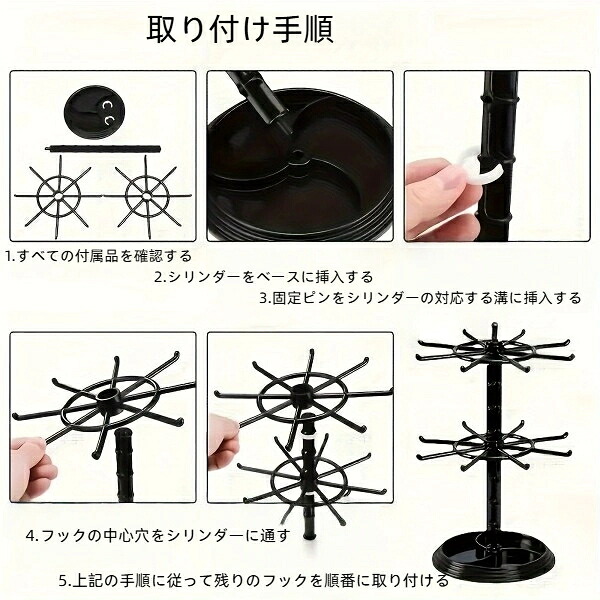 取り付け手順

1.すべての付属品を確認する

2.シリンダーをベースに挿入する

3.固定ピンをシリンダーの対応する溝に挿入する

4.フックの中心穴をシリンダーに通す

5.上記の手順に従って残りのフックを順番に取り付ける