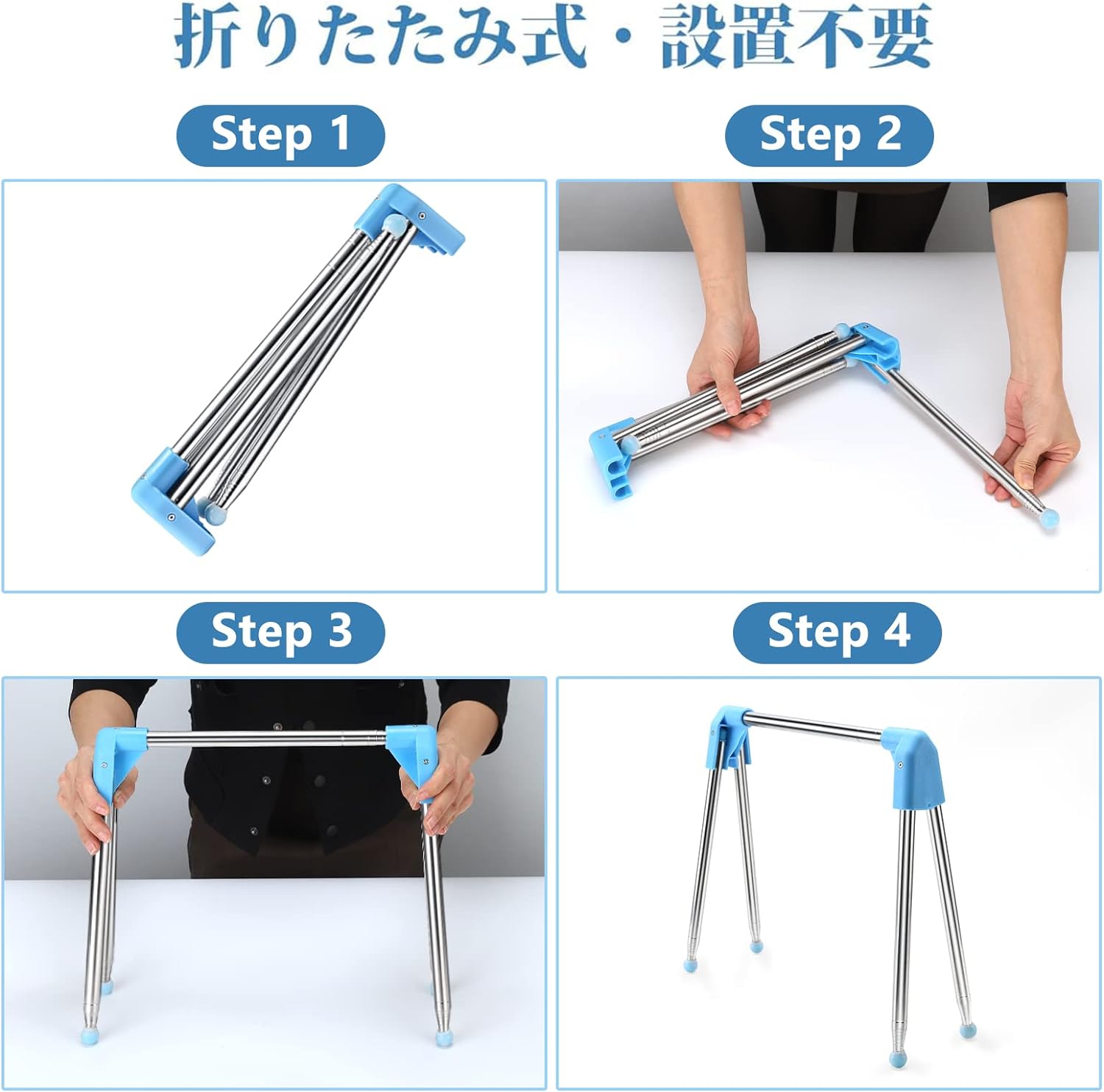 折りたたみ式・設置不要

Step 1

Step 2

Step 3

Step 4