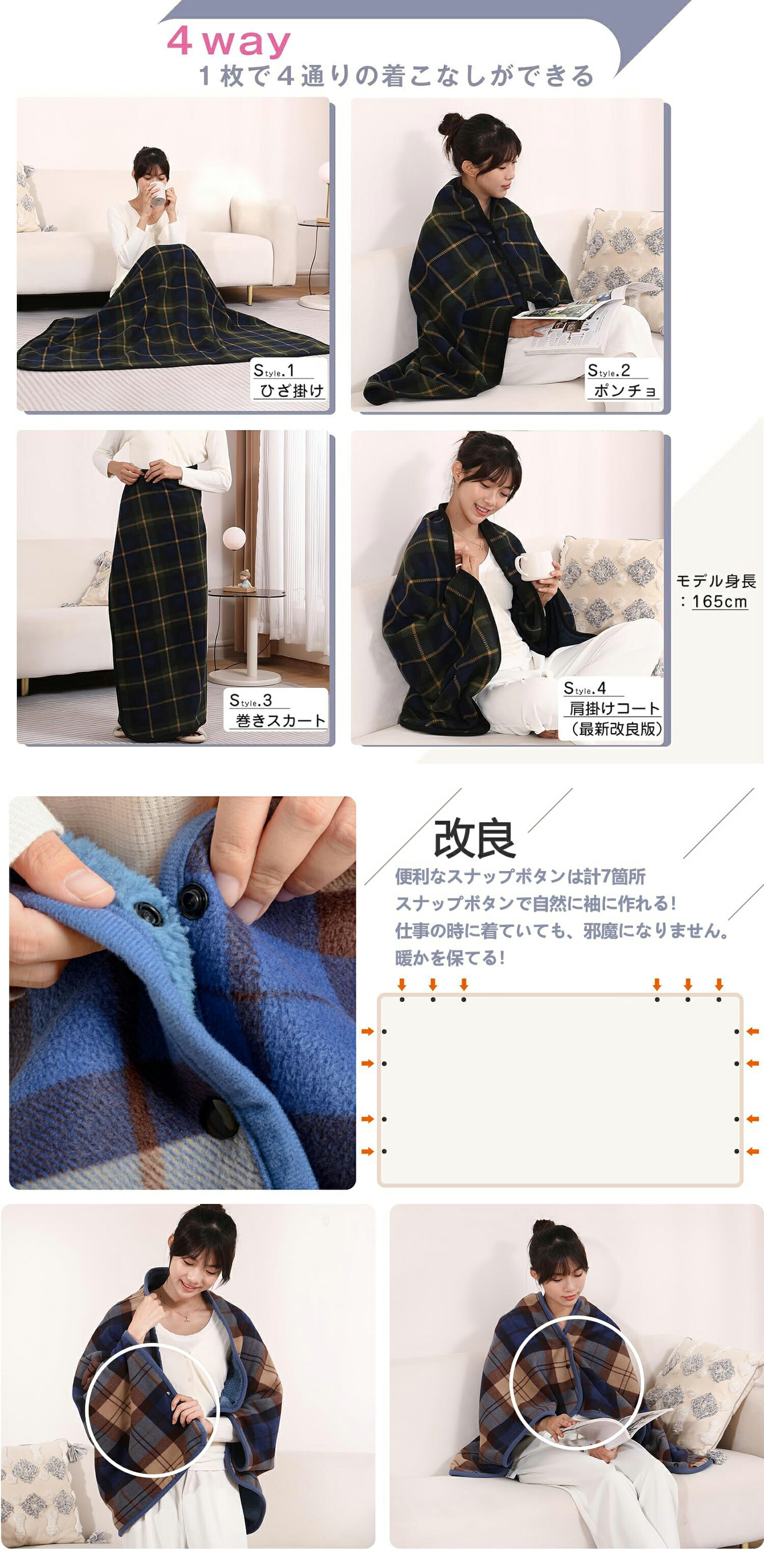 4 way
1枚で4通りの着こなしができる

Style.1
ひざ掛け

Style.2
ポンチョ

Style.3
巻きスカート

Style.4
肩掛けコート
(最新改良版)

モデル身長
:165cm

改良
便利なスナップボタンは計7箇所
スナップボタンで自然に袖に作れる!
仕事の時に着ていても、邪魔になりません。
暖かを保てる!