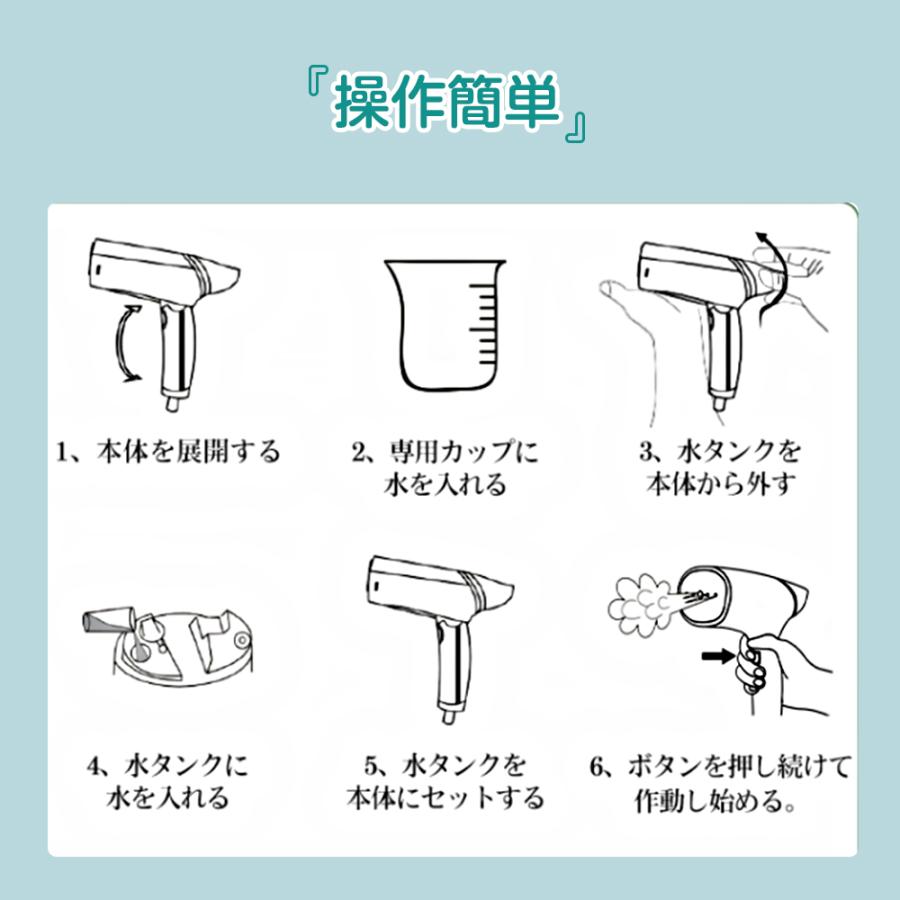 『操作簡単』

1、本体を展開する

2、専用カップに水を入れる

3、水タンクを本体から外す

4、水タンクに水を入れる

5、水タンクを本体にセットする

6、ボタンを押し続けて作動し始める。