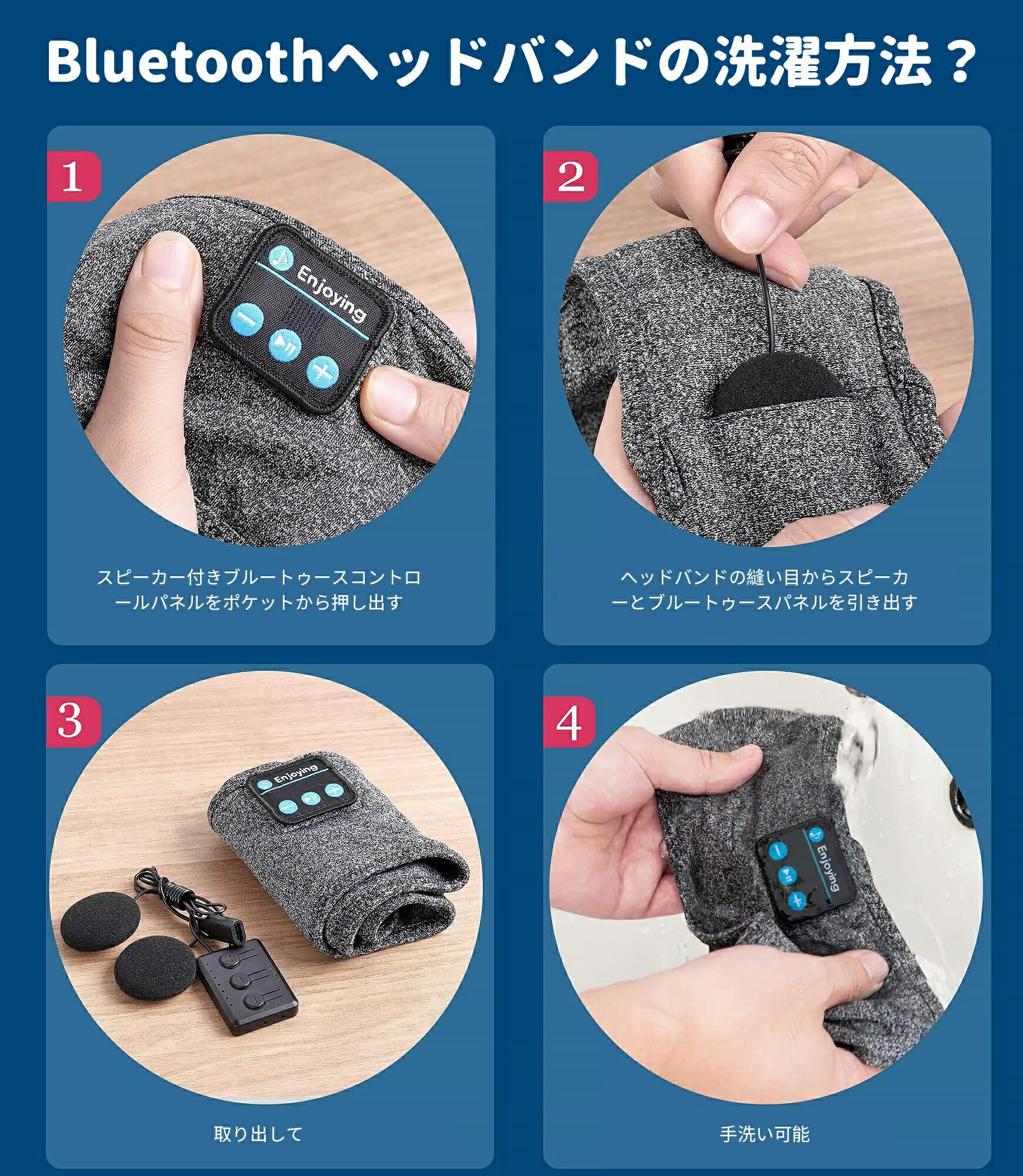 Bluetoothヘッドバンドの洗濯方法？

1

Enjoying

スピーカー付きブルートゥースコントロールパネルをポケットから押し出す

2

ヘッドバンドの縫い目からスピーカーとブルートゥースパネルを引き出す

3

Enjoying

取り出して

4

Enjoying

手洗い可能