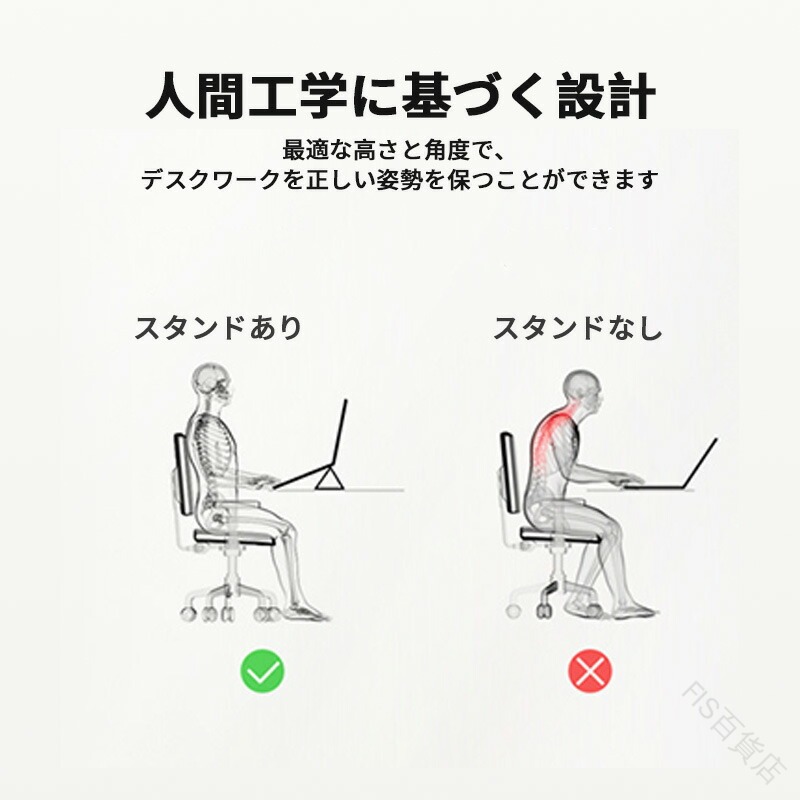 人間工学に基づく設計

最適な高さと角度で、
デスクワークを正しい姿勢を保つことができます

スタンドあり

スタンドなし

FIS百貨店