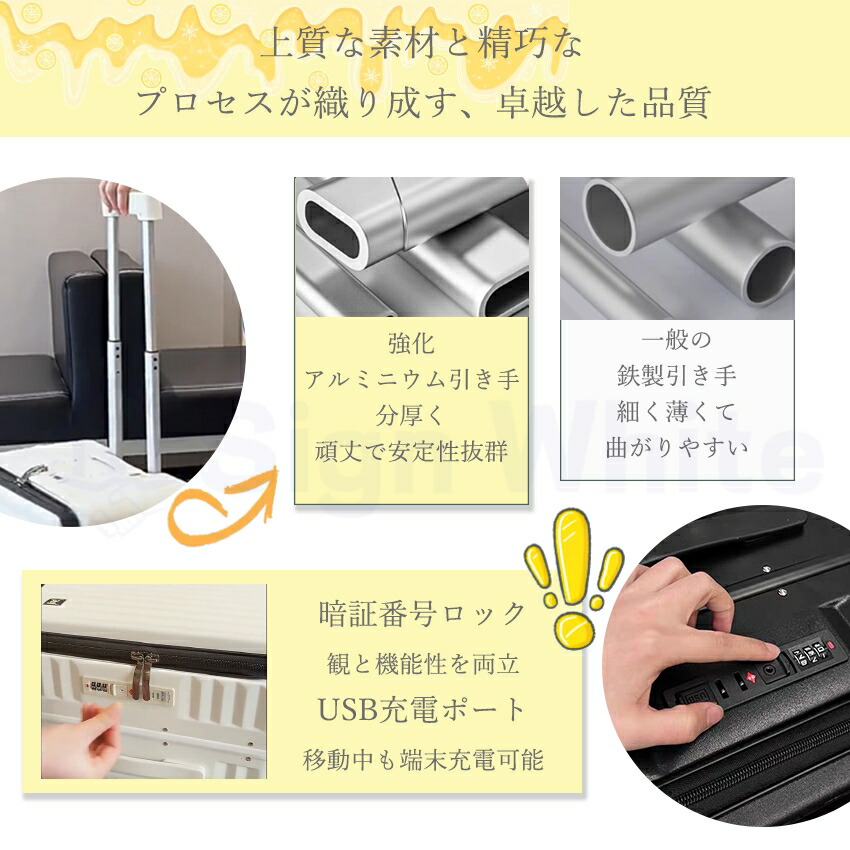 上質な素材と精巧な
プロセスが織り成す、卓越した品質

強化
アルミニウム引き手
分厚く
頑丈で安定性抜群

一般の
鉄製引き手
細く薄くて
曲がりやすい

Sign White

暗証番号ロック
観と機能性を両立
USB充電ポート
移動中も端末充電可能