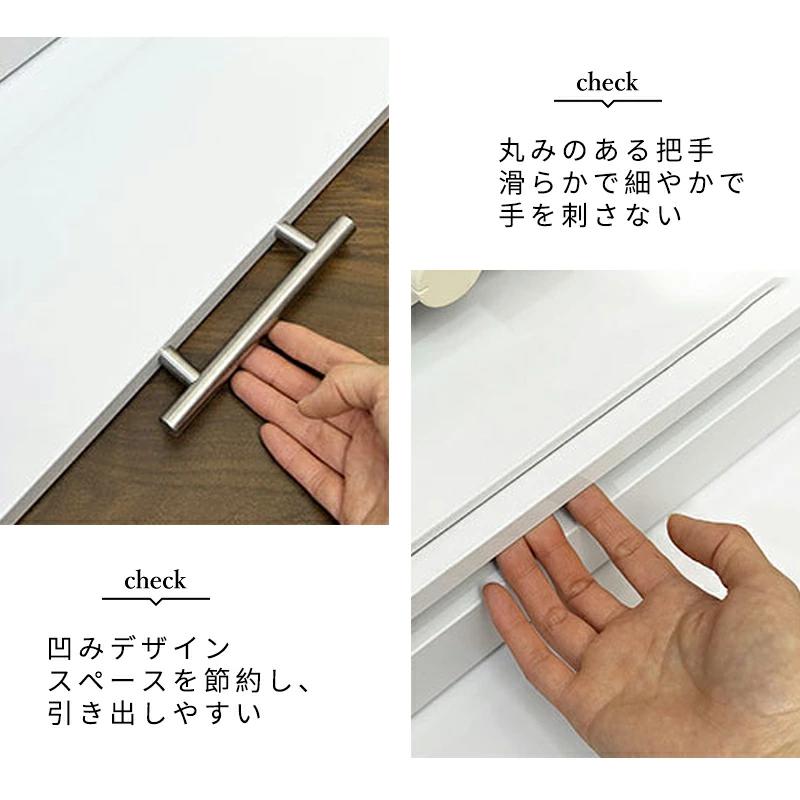 check

丸みのある把手
滑らかで細やかで
手を刺さない

check

凹みデザイン
スペースを節約し、
引き出しやすい